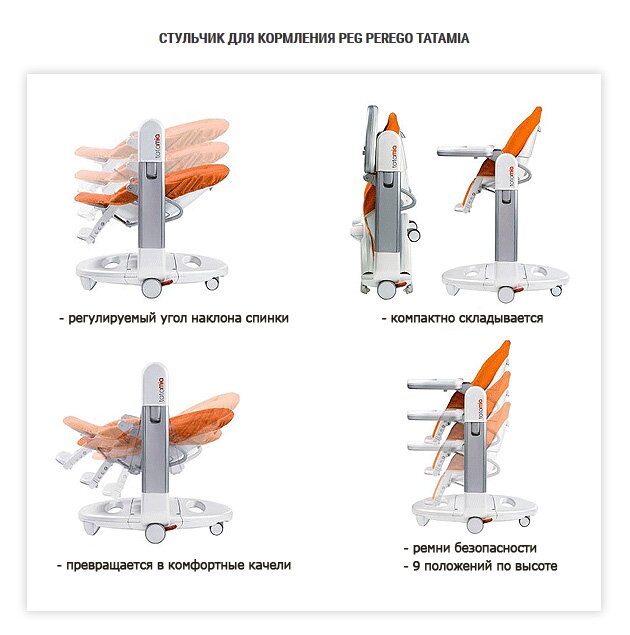 СТУЛЬЧИК ДЛЯ КОРМЛЕНИЯ PEG PEREGO TATAMIA

tatamia

- регулируемый угол наклона спинки

tatamia

- компактно складывается

tatamia

- превращается в комфортные качели

tatamia

- ремни безопасности
- 9 положений по высоте