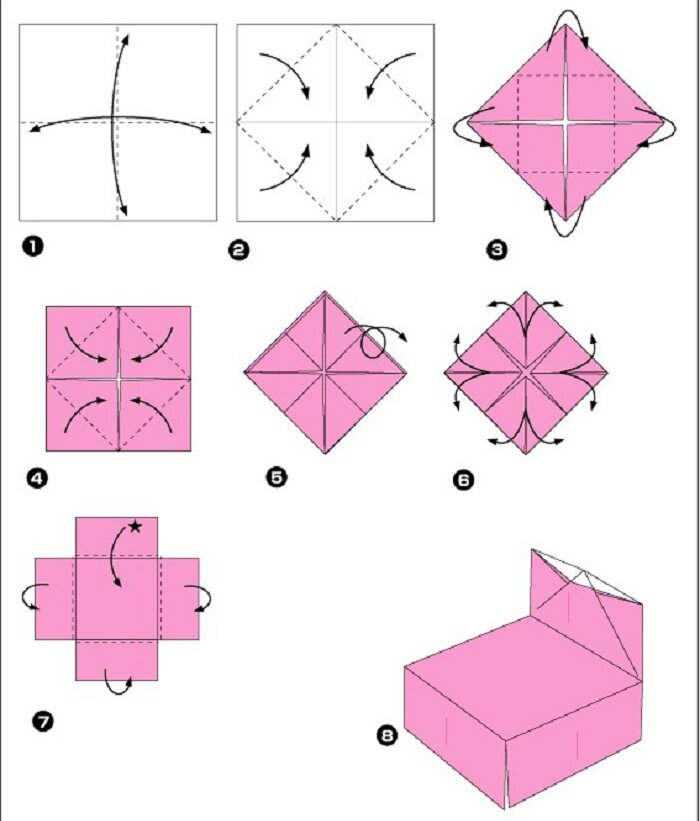 1

2

3

4

5

6

7

8