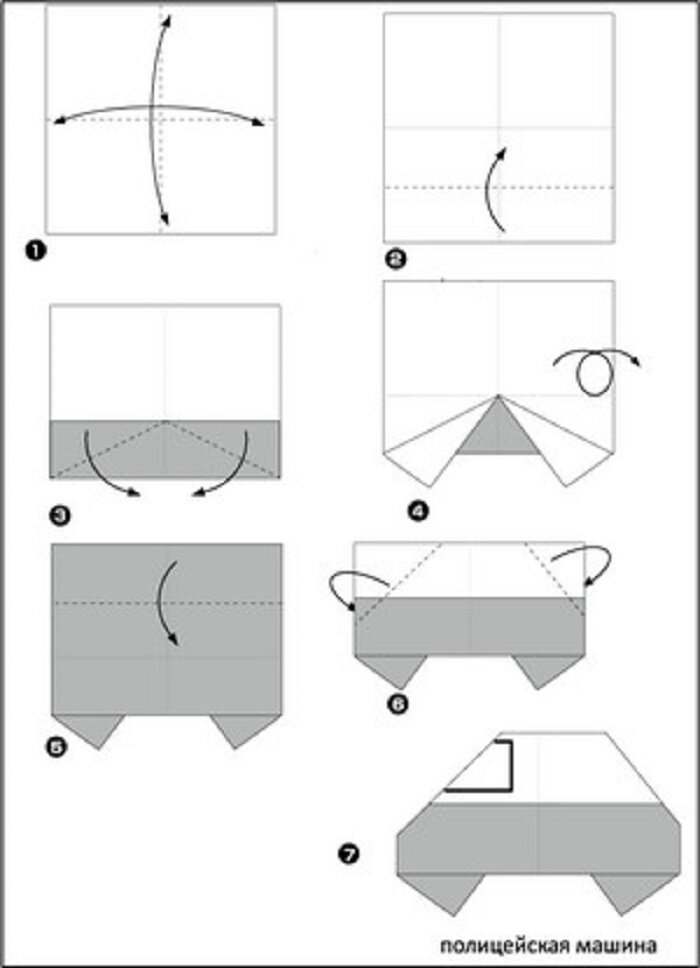 1
2
3
4
5
6
7
полицейская машина