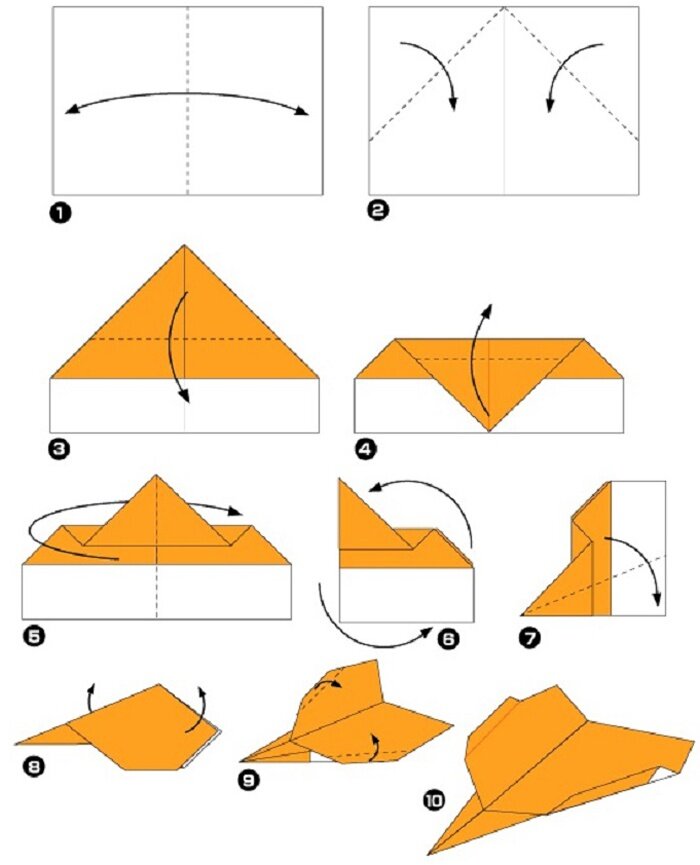 1
2
3
4
5
6
7
8
9
10