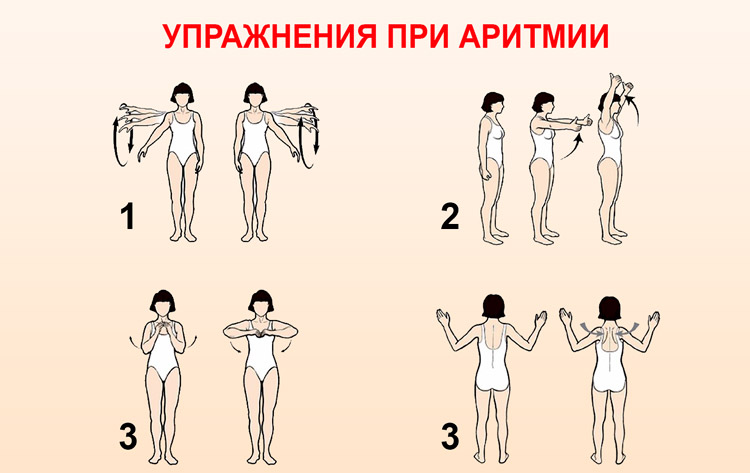 УПРАЖНЕНИЯ ПРИ АРИТМИИ

1

2

3

3