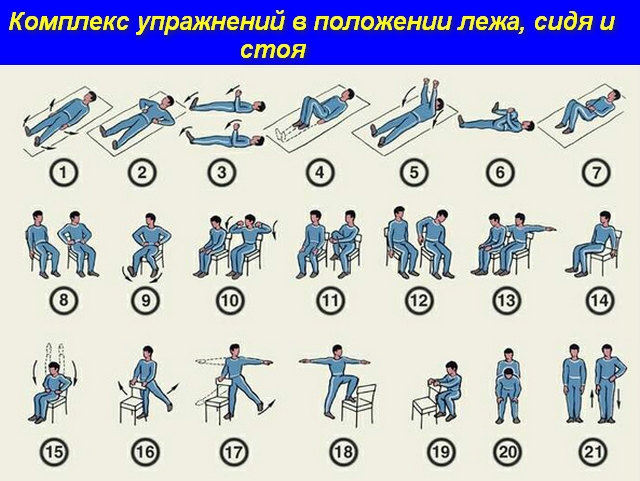 Комплекс упражнений в положении лежа, сидя и стоя

1 2 3 4 5 6 7

8 9 10 11 12 13 14

15 16 17 18 19 20 21