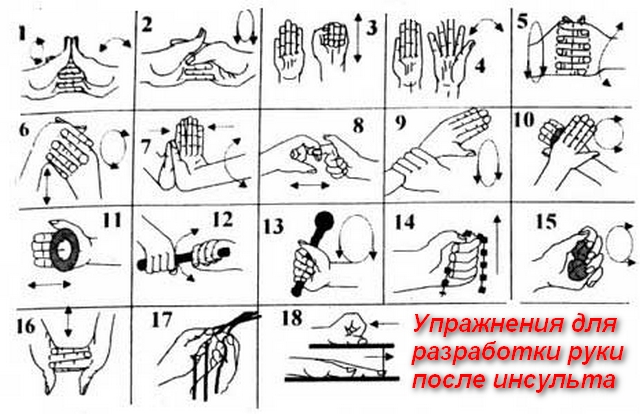 1
2
3
4
5
6
7
8
9
10
11
12
13
14
15
16
17
18

Упражнения для разработки руки после инсульта